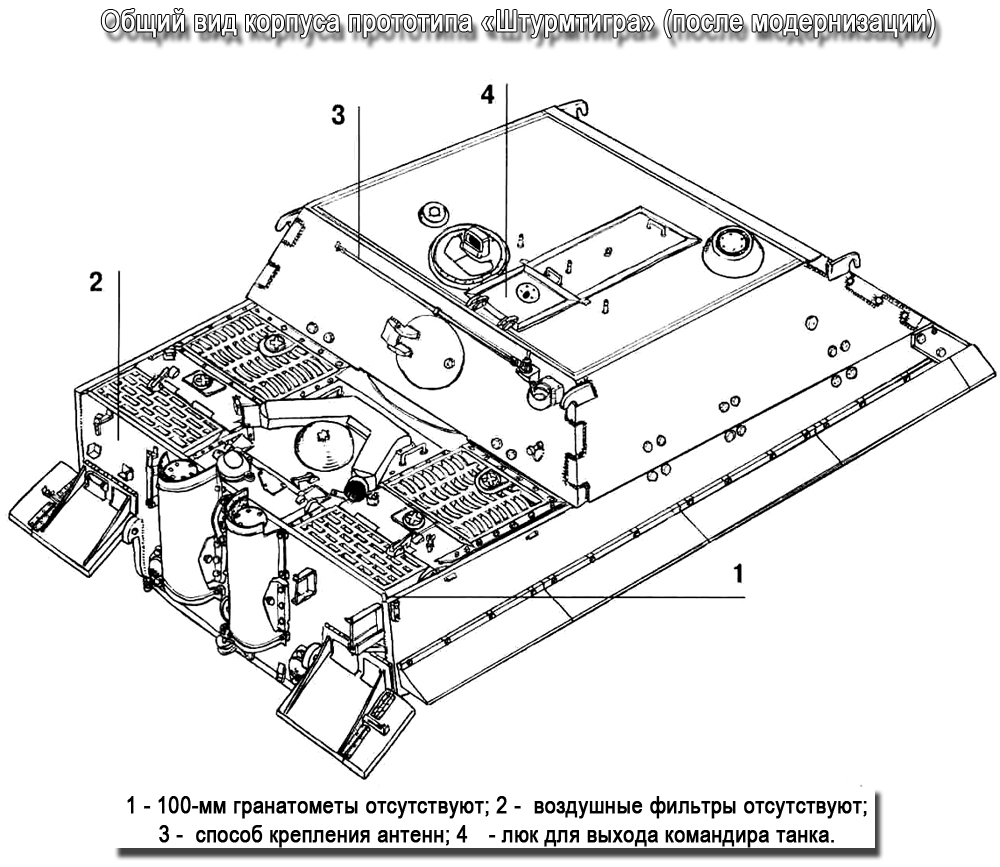 Общий вид корпуса прототипа «Штурмтигра» (после модернизации)

3

4

2

1

1 - 100-мм гранатометы отсутствуют; 2 - воздушные фильтры отсутствуют; 3 - способ крепления антенн; 4 - люк для выхода командира танка.