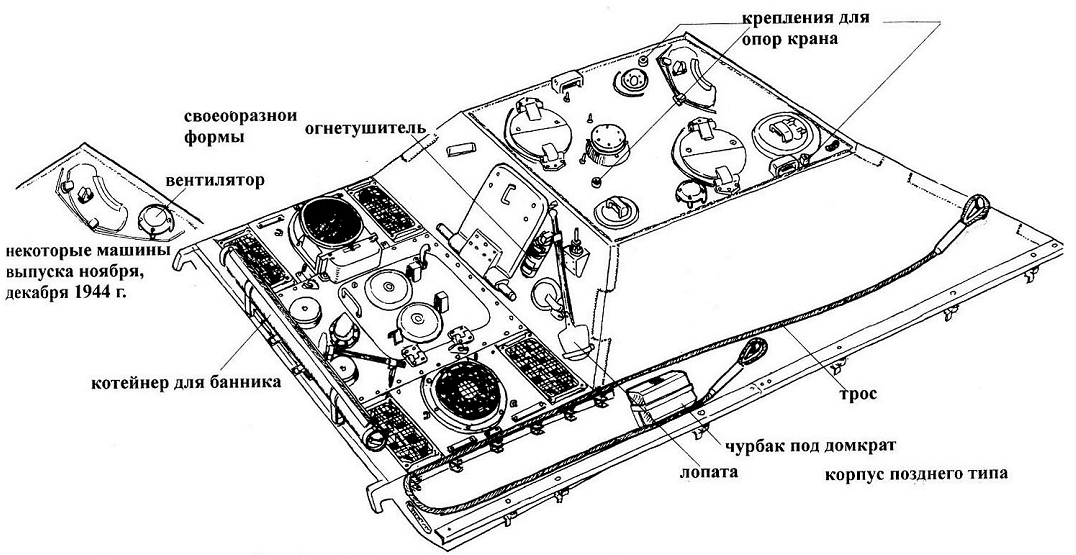 крепления для опор крана

своеобразнои формы

огнетушитель

вентилятор

некоторые машины выпуска ноября, декабря 1944 г.

котейнер для банника

трос

чурбак под домкрат

лопата

корпус позднего типа