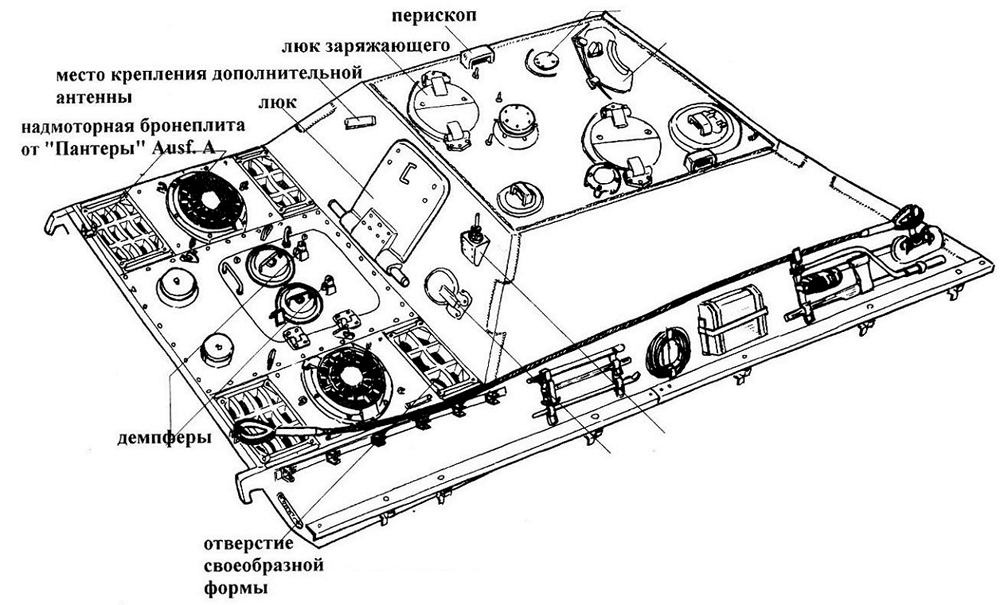 перископ

люк заряжающего

место крепления дополнительной антенны

люк

надмоторная бронеплита от "Пантеры" Ausf. A

демпферы

отверстие своеобразной формы