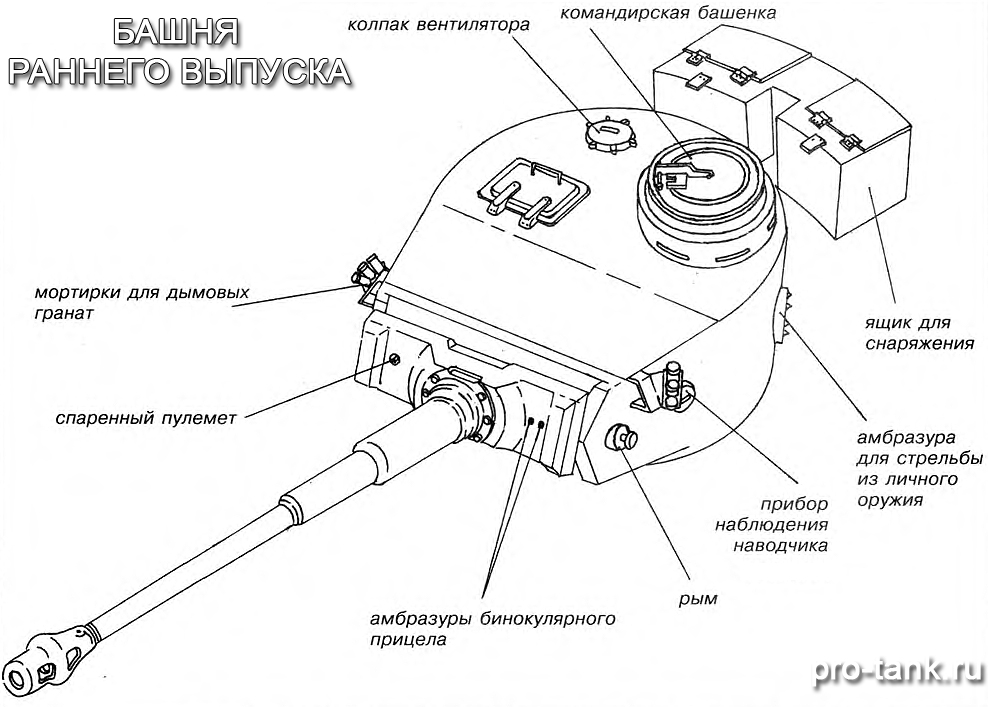 БАШНЯ
РАННЕГО ВЫПУСКА

колпак вентилятора

командирская башенка

мортирки для дымовых гранат

ящик для снаряжения

спаренный пулемет

амбразура для стрельбы из личного оружия

прибор наблюдения наводчика

рым

амбразуры бинокулярного прицела

pro-tank.ru